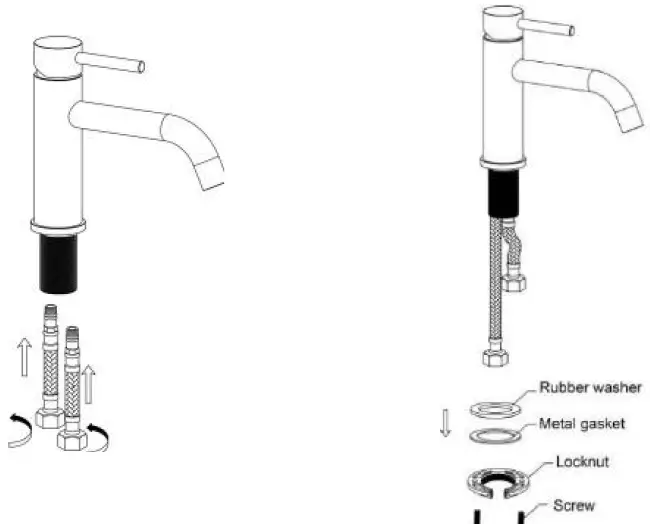 Rubber washer
Metal gasket
Locknut
Screw