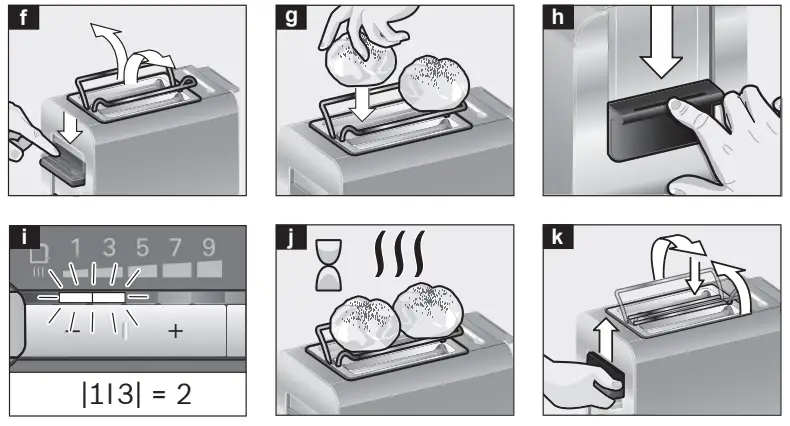 f

g

h

i

1 3 5 7 9

−

+

|1|3| = 2

j

k