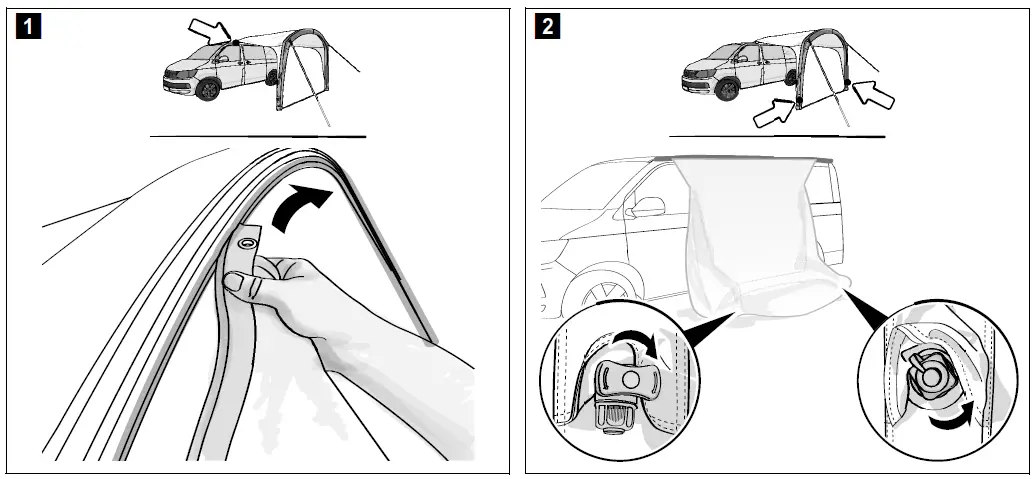 1

2