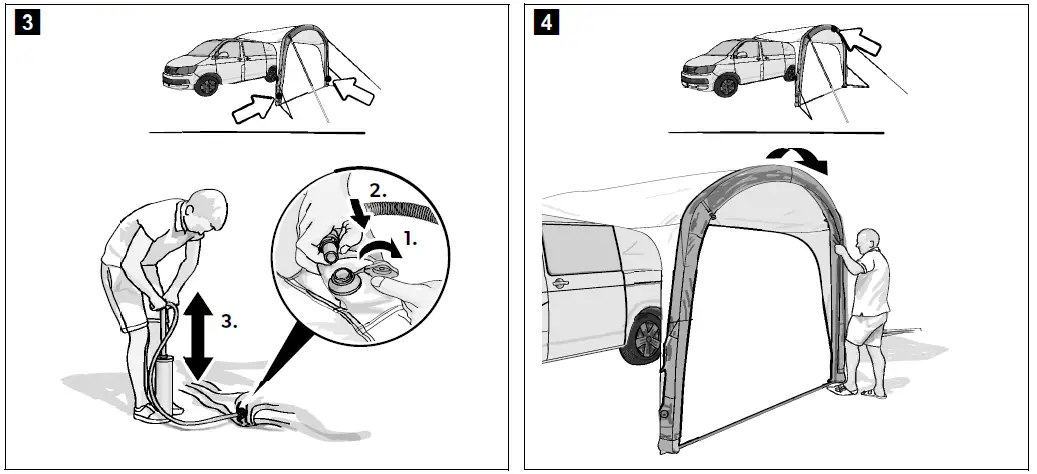 3

2.

1.

3.

4