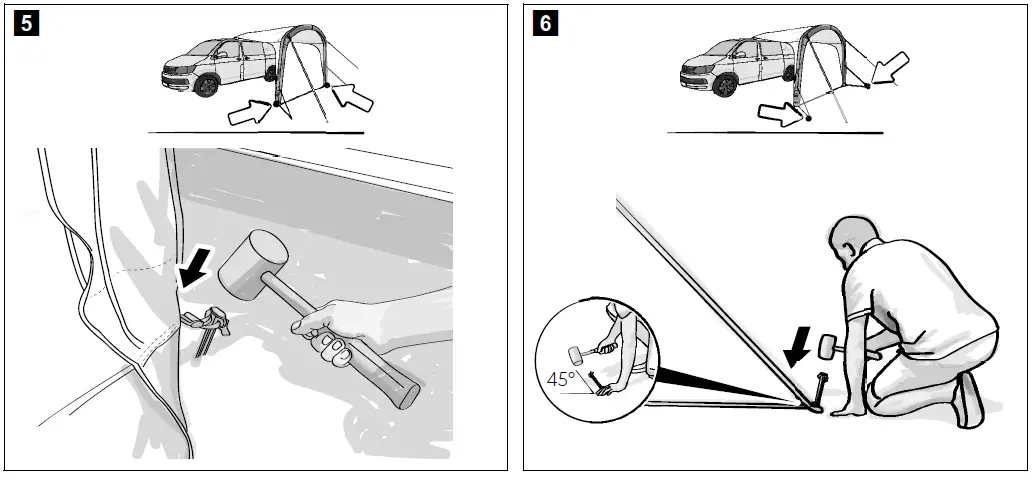 5

6

45°