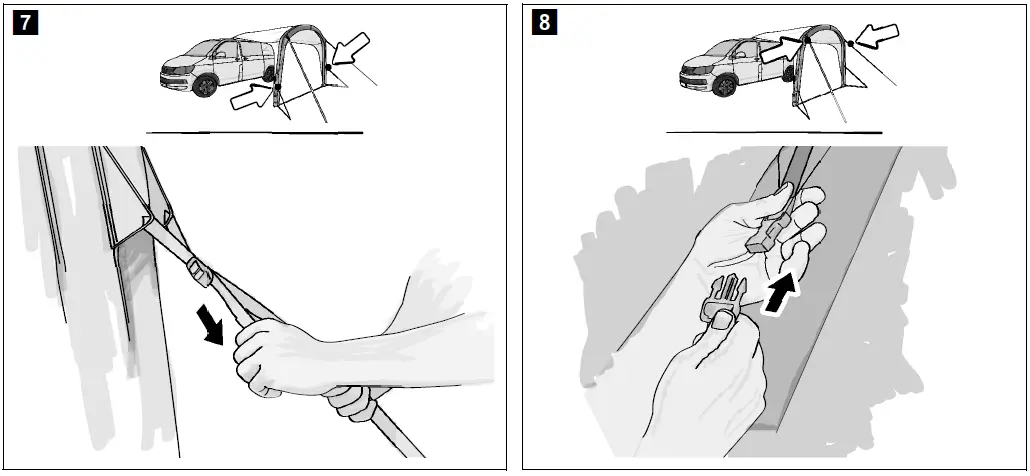 7

8