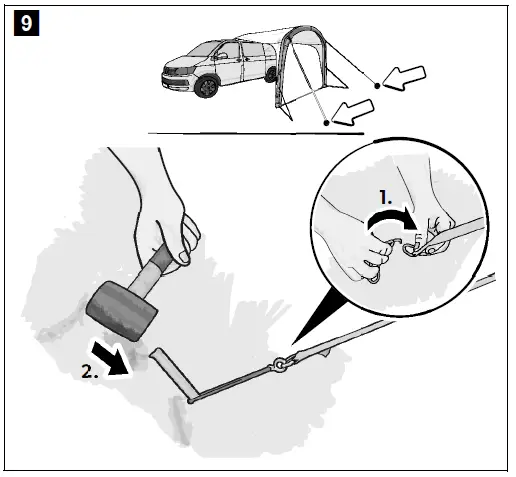 9

1.

2.