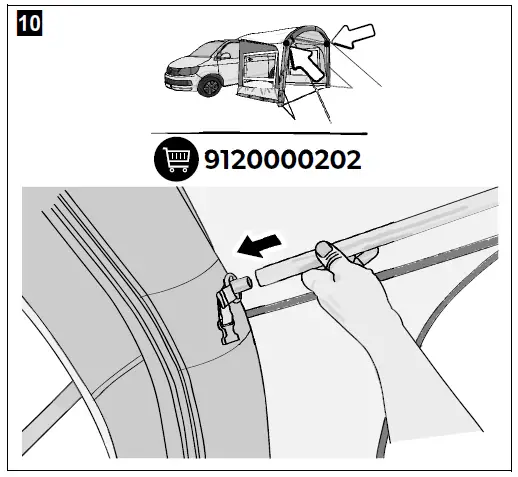 10

9120000202