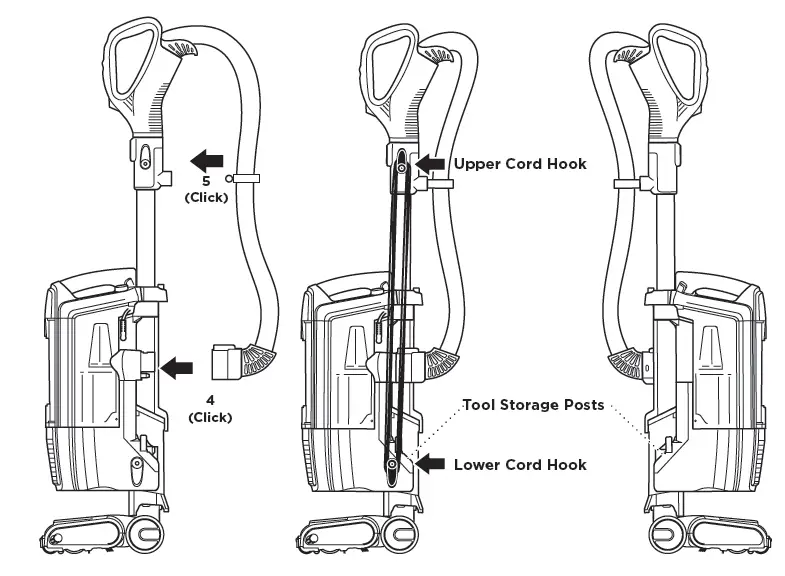 5
(Click)

4
(Click)

Upper Cord Hook

Tool Storage Posts

Lower Cord Hook