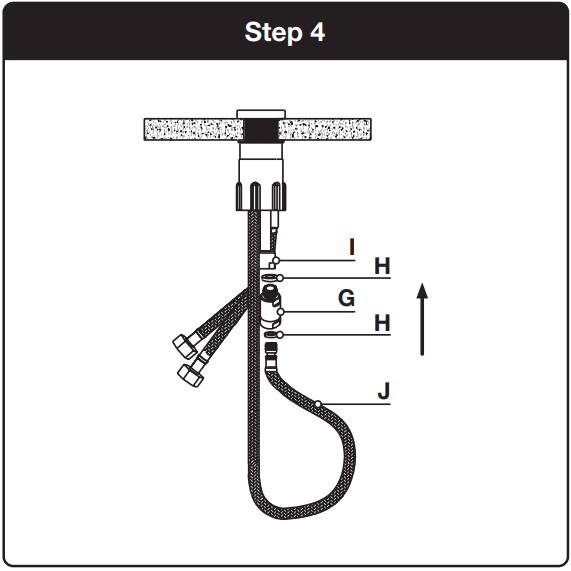 Step 4

I
H
G
H
J