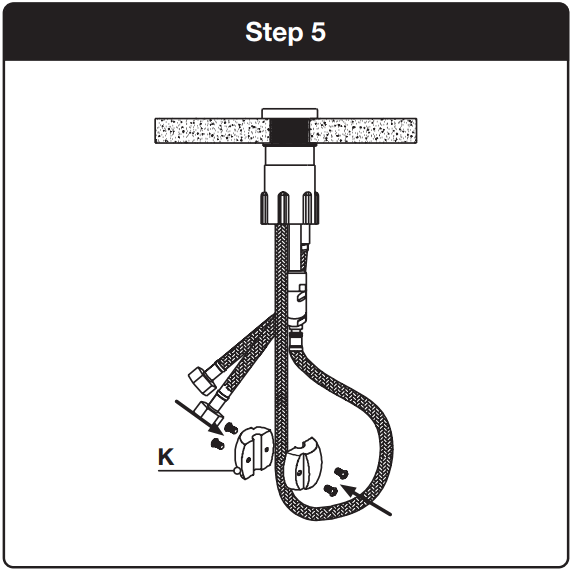 Step 5

K