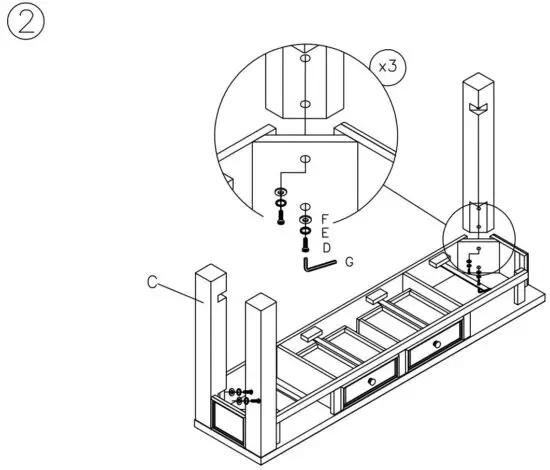 ②

x3

F
E
D

G

C