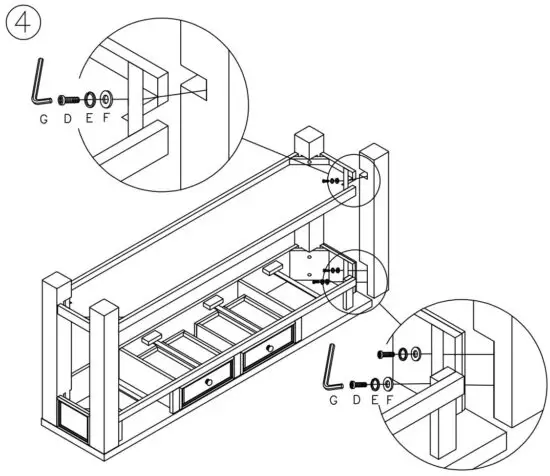 4

G D E F

G D E F