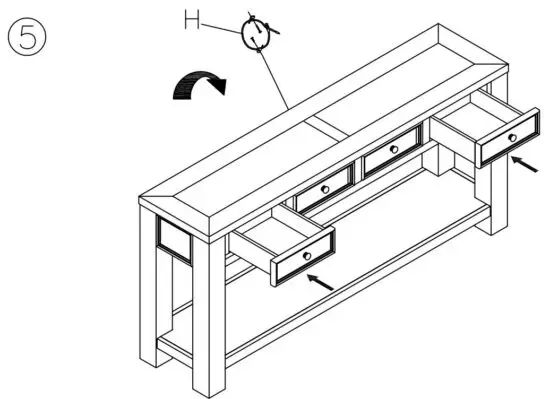 ⑤

H