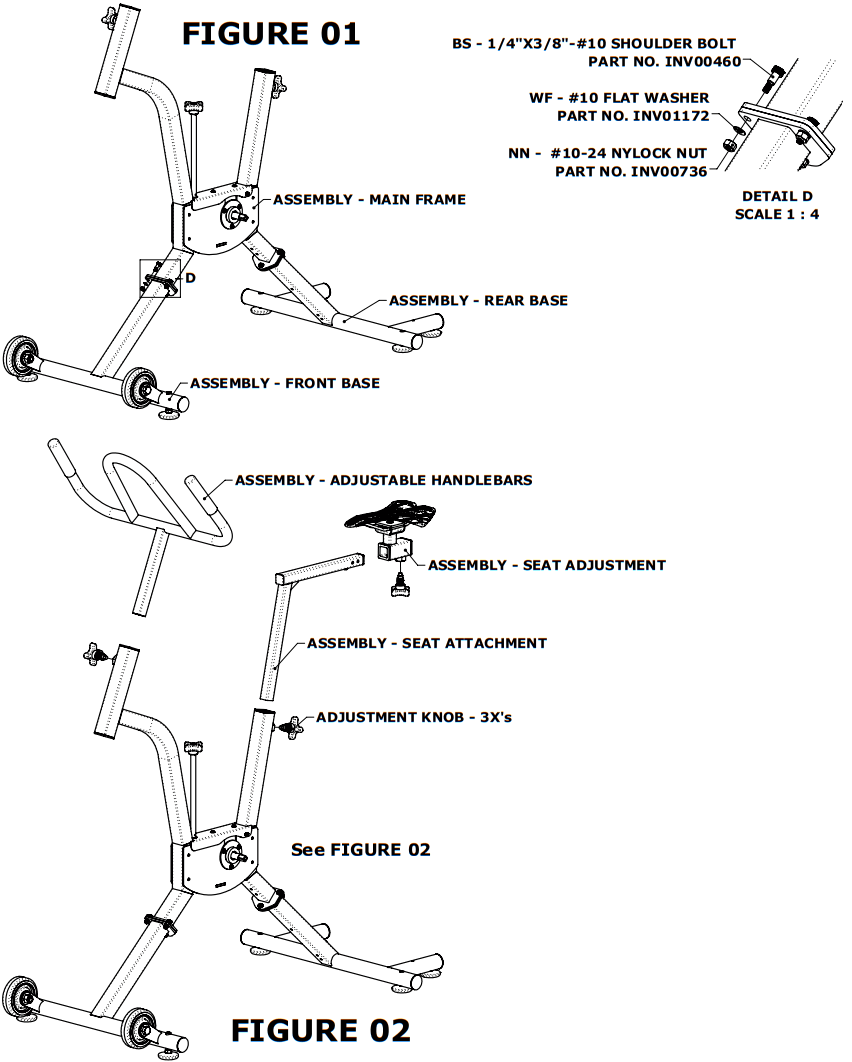 FIGURE 01

BS - 1/4"X3/8"-#10 SHOULDER BOLT
PART NO. INV00460

WF - #10 FLAT WASHER
PART NO. INV01172

NN - #10-24 NYLOCK NUT
PART NO. INV00736

DETAIL D
SCALE 1 : 4

ASSEMBLY - MAIN FRAME

D

ASSEMBLY - REAR BASE

ASSEMBLY - FRONT BASE

ASSEMBLY - ADJUSTABLE HANDLEBARS

ASSEMBLY - SEAT ADJUSTMENT

ASSEMBLY - SEAT ATTACHMENT

ADJUSTMENT KNOB - 3X's

See FIGURE 02

FIGURE 02