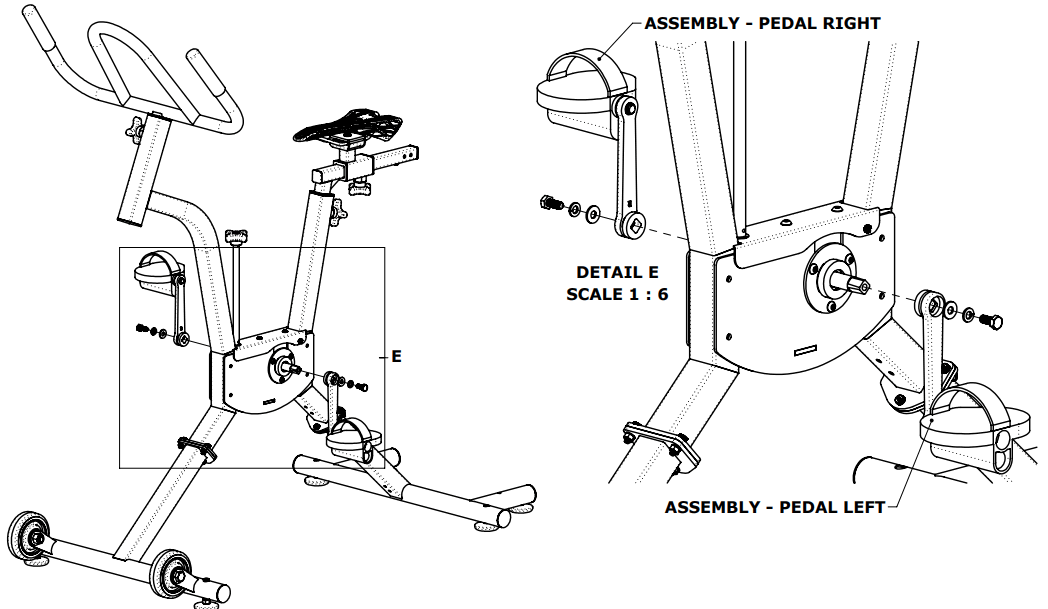 E

ASSEMBLY - PEDAL RIGHT

DETAIL E
SCALE 1 : 6

ASSEMBLY - PEDAL LEFT