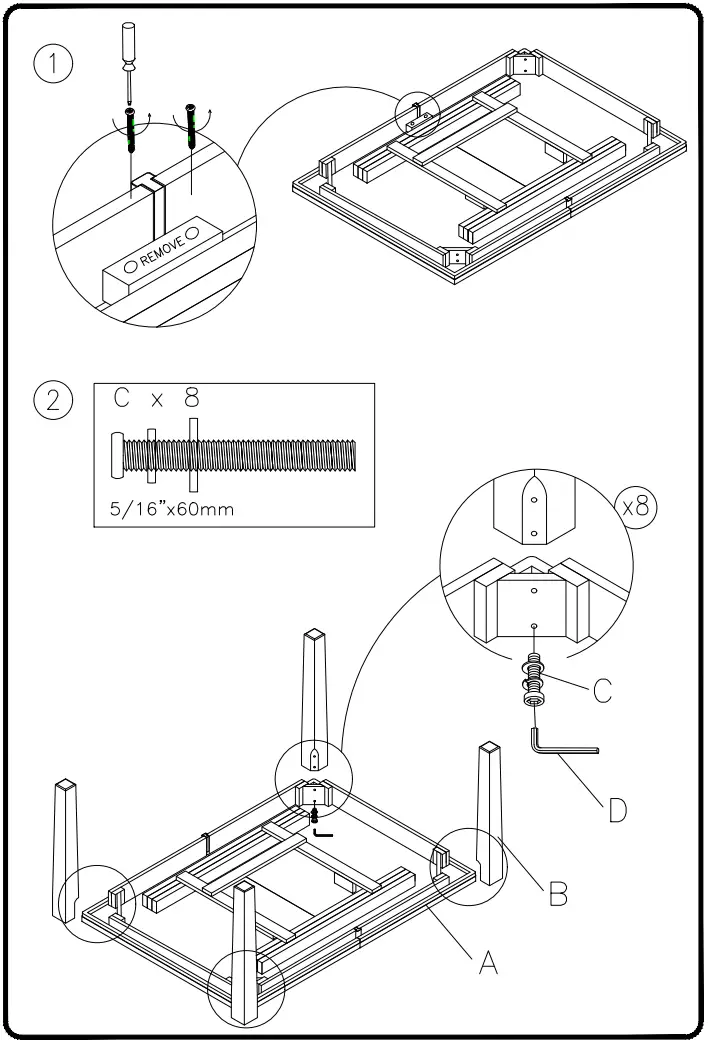 1

REMOVE

2

C x 8

5/16"x60mm

x8

C

D

B

A