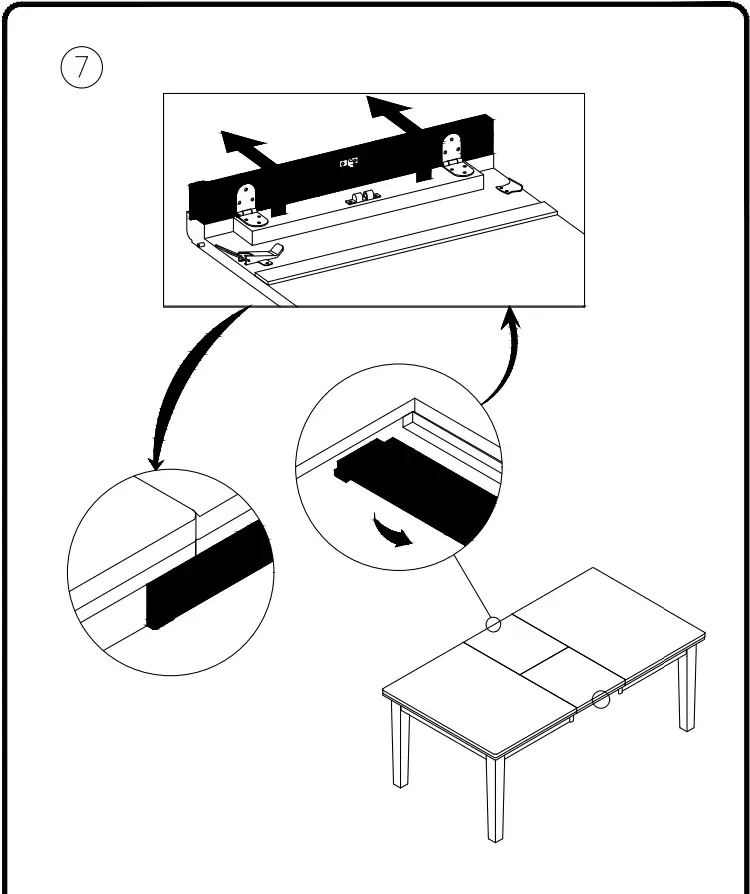 7