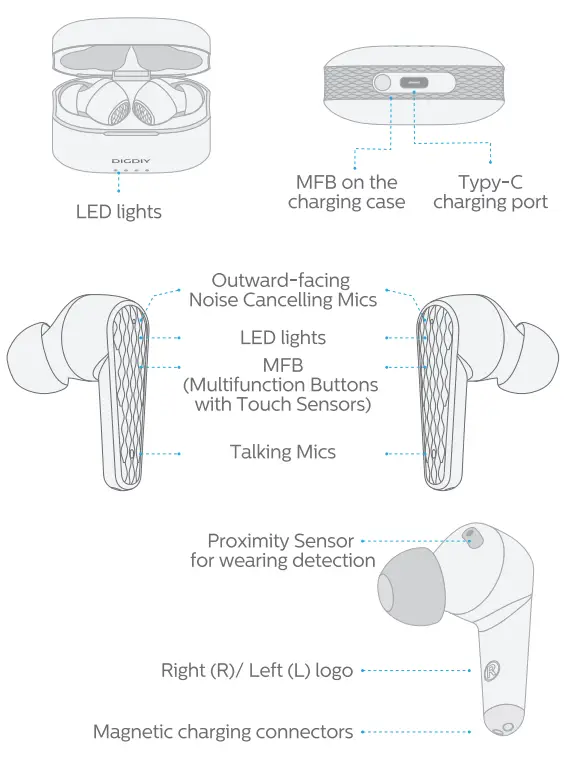 DIGDIY

LED lights

MFB on the charging case

Typy-C charging port

Outward-facing Noise Cancelling Mics

LED lights

MFB (Multifunction Buttons with Touch Sensors)

Talking Mics

Proximity Sensor for wearing detection

Right (R)/ Left (L) logo

R

Magnetic charging connectors