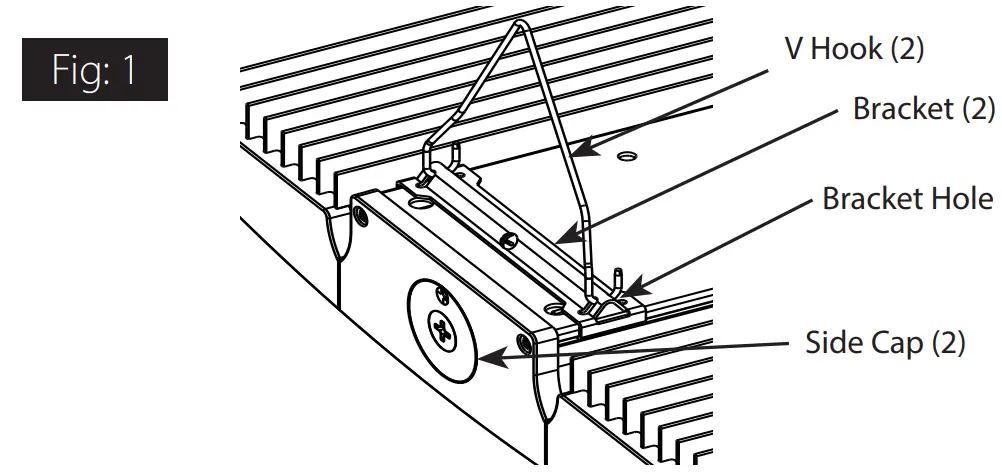 Fig: 1

V Hook (2)

Bracket (2)

Bracket Hole

Side Cap (2)