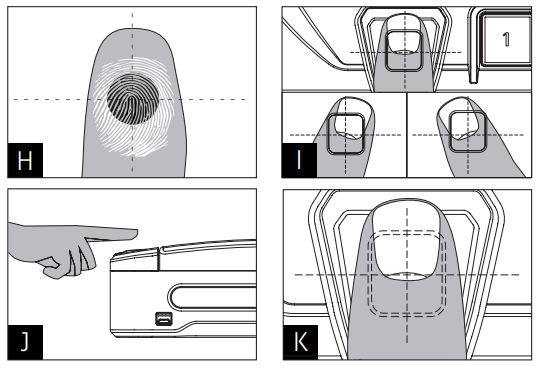 H

1

I

J

K