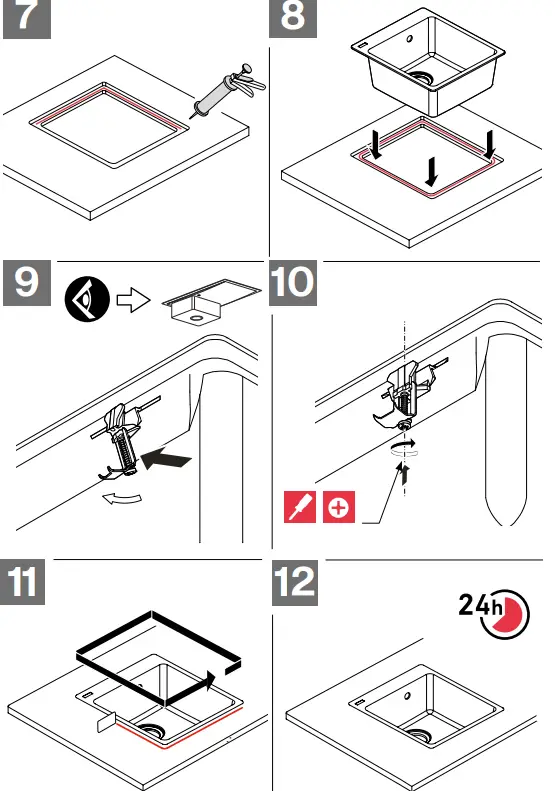 7

8

9

10

11

12

24h