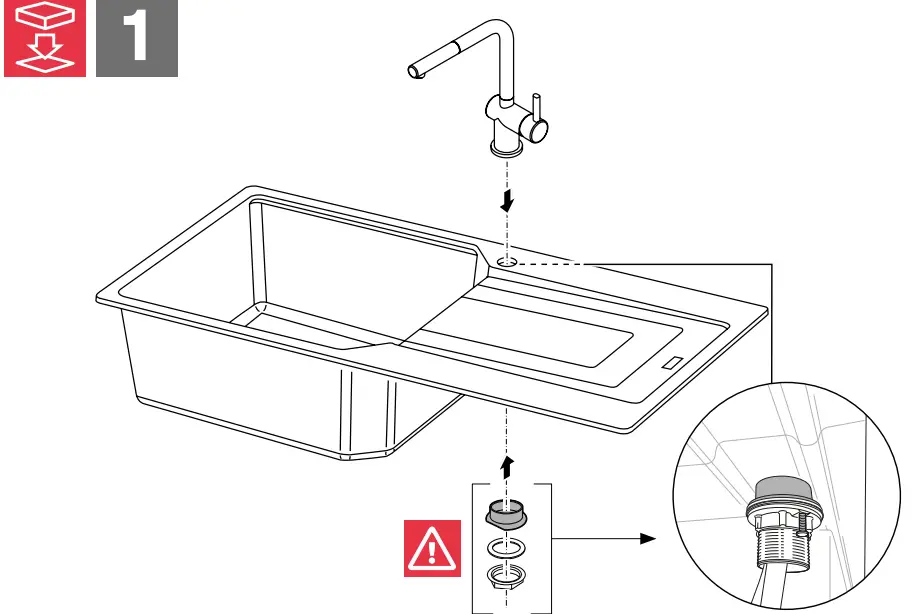 1