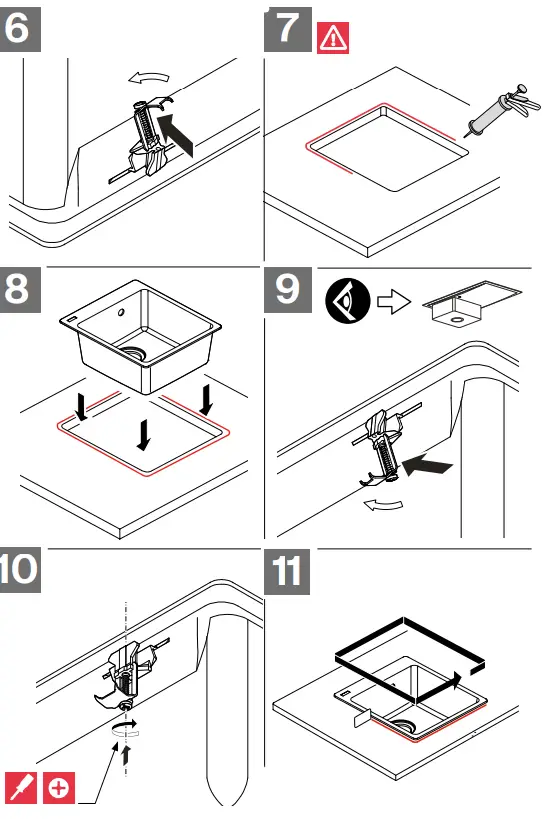 6

7

8

9

10

11