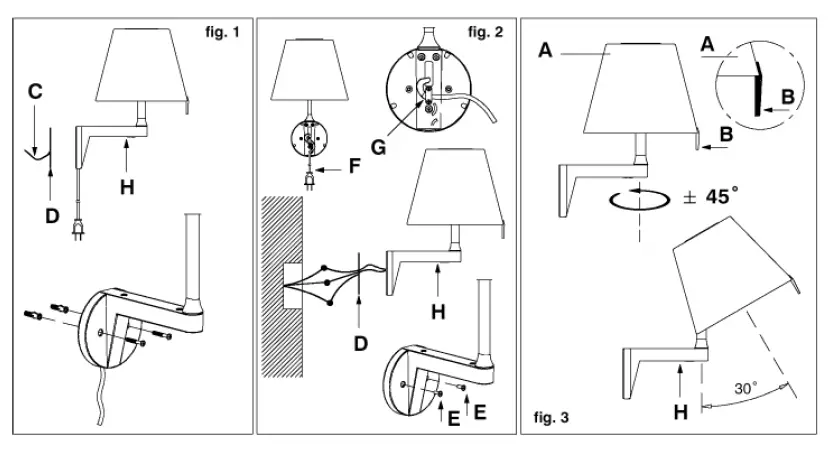 fig. 1

C

D

H

fig. 2

G

F

H

D

E

E

A

A

B

B

$\pm$ 45°

30°

H

fig. 3