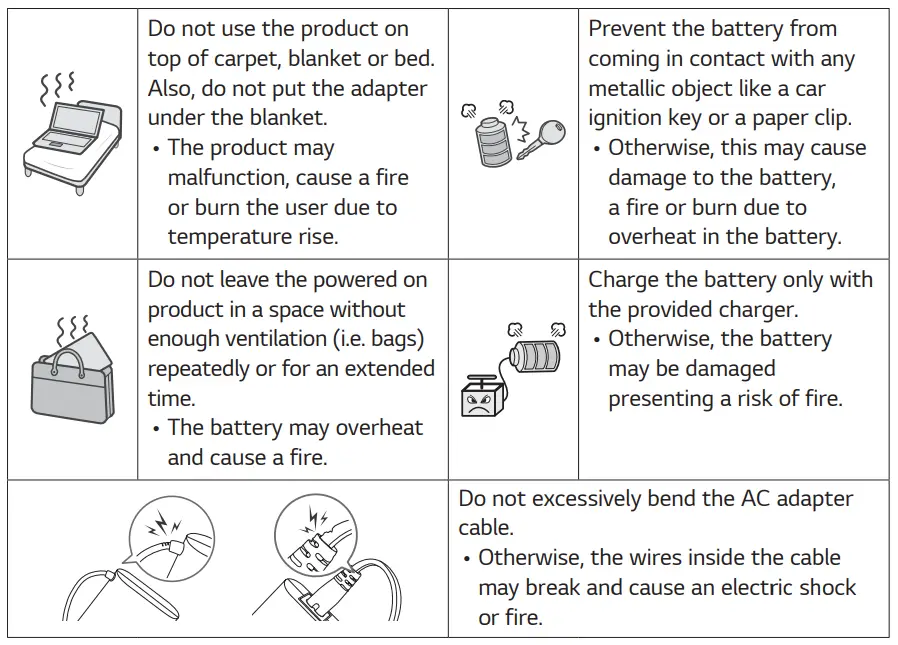 | | | | |
|---|---|---|---|
| | Do not use the product on top of carpet, blanket or bed. Also, do not put the adapter under the blanket. • The product may malfunction, cause a fire or burn the user due to temperature rise. | | Prevent the battery from coming in contact with any metallic object like a car ignition key or a paper clip. • Otherwise, this may cause damage to the battery, a fire or burn due to overheat in the battery. |
| | Do not leave the powered on product in a space without enough ventilation (i.e. bags) repeatedly or for an extended time. • The battery may overheat and cause a fire. | | Charge the battery only with the provided charger. • Otherwise, the battery may be damaged presenting a risk of fire. |
| | | Do not excessively bend the AC adapter cable. • Otherwise, the wires inside the cable may break and cause an electric shock or fire. | |