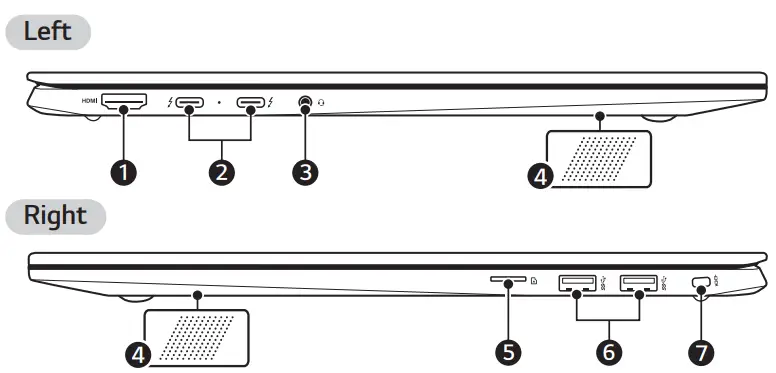 Left

HDMI

1 2 3 4

Right

4 5 6 7