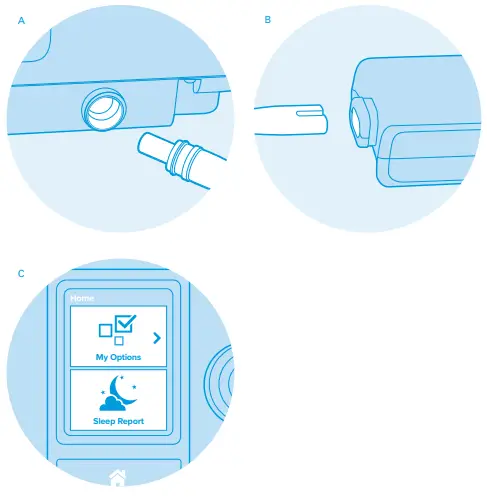 A

B

C

Home

My Options

Sleep Report