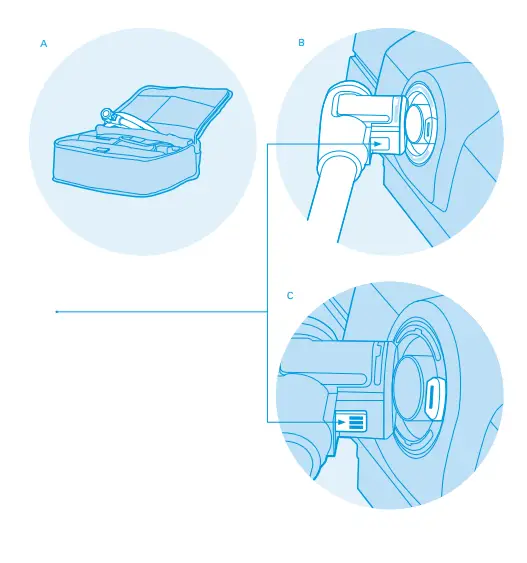 A

B

C