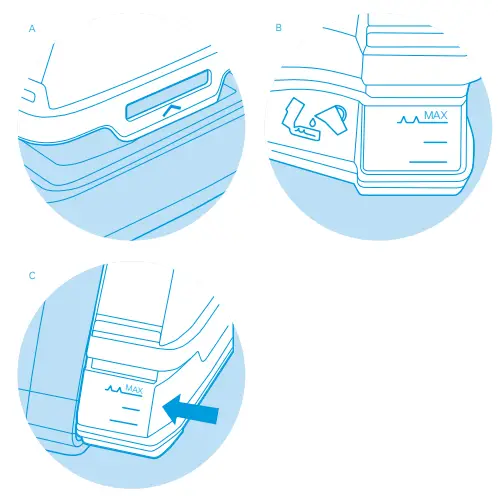 A

B

MAX

C

MAX