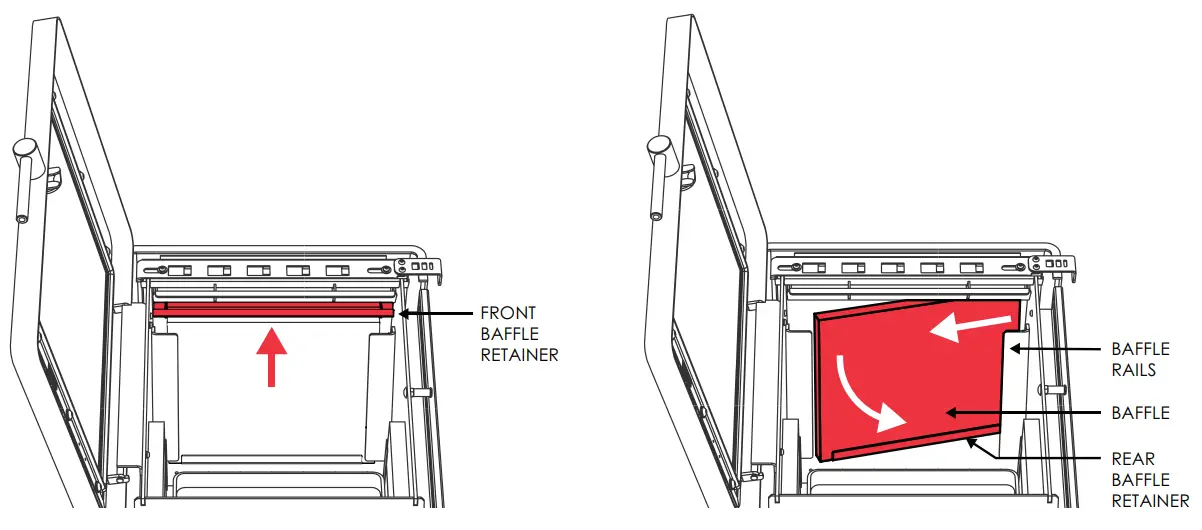 FRONT BAFFLE RETAINER

BAFFLE RAILS

BAFFLE

REAR BAFFLE RETAINER