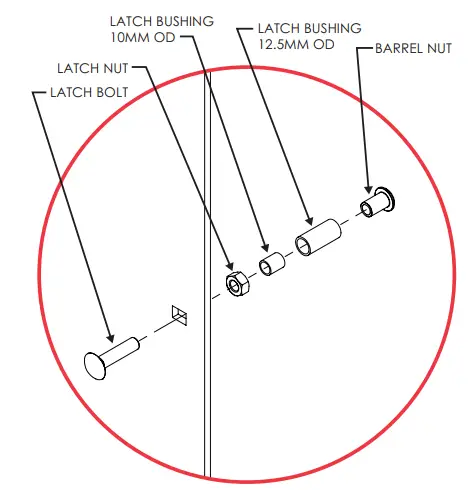 LATCH BUSHING
10MM OD

LATCH BUSHING
12.5MM OD

BARREL NUT

LATCH NUT

LATCH BOLT