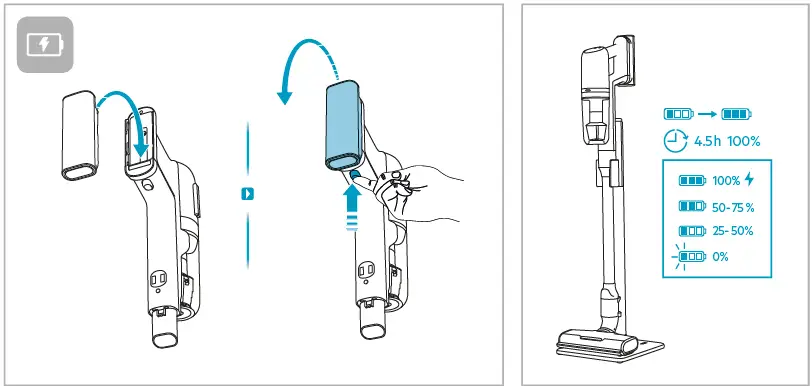 4.5h 100%

100%

50-75%

25-50%

0%