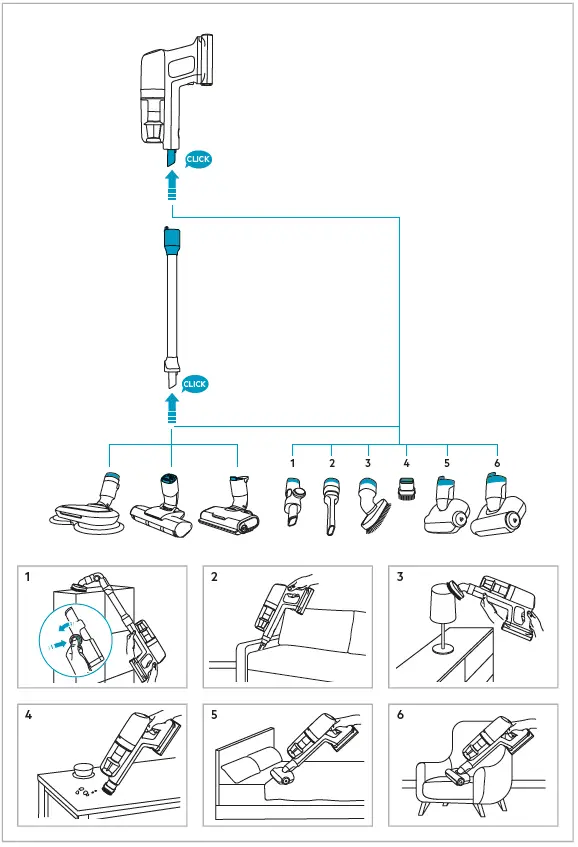 CLICK

CLICK

1 2 3 4 5 6

1

2

3

4

5

6