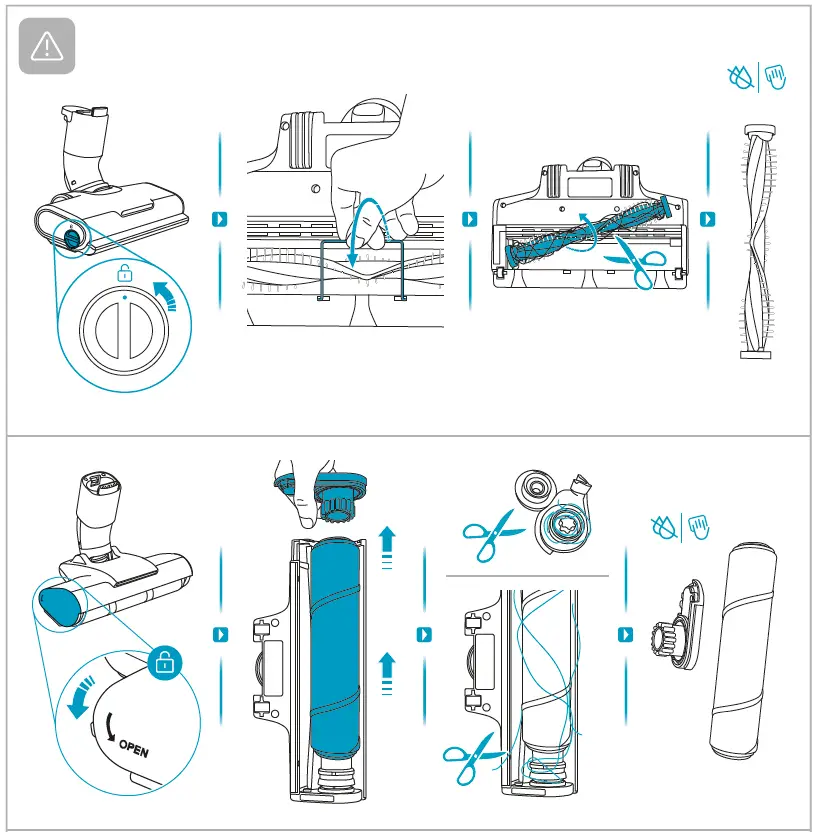 OPEN