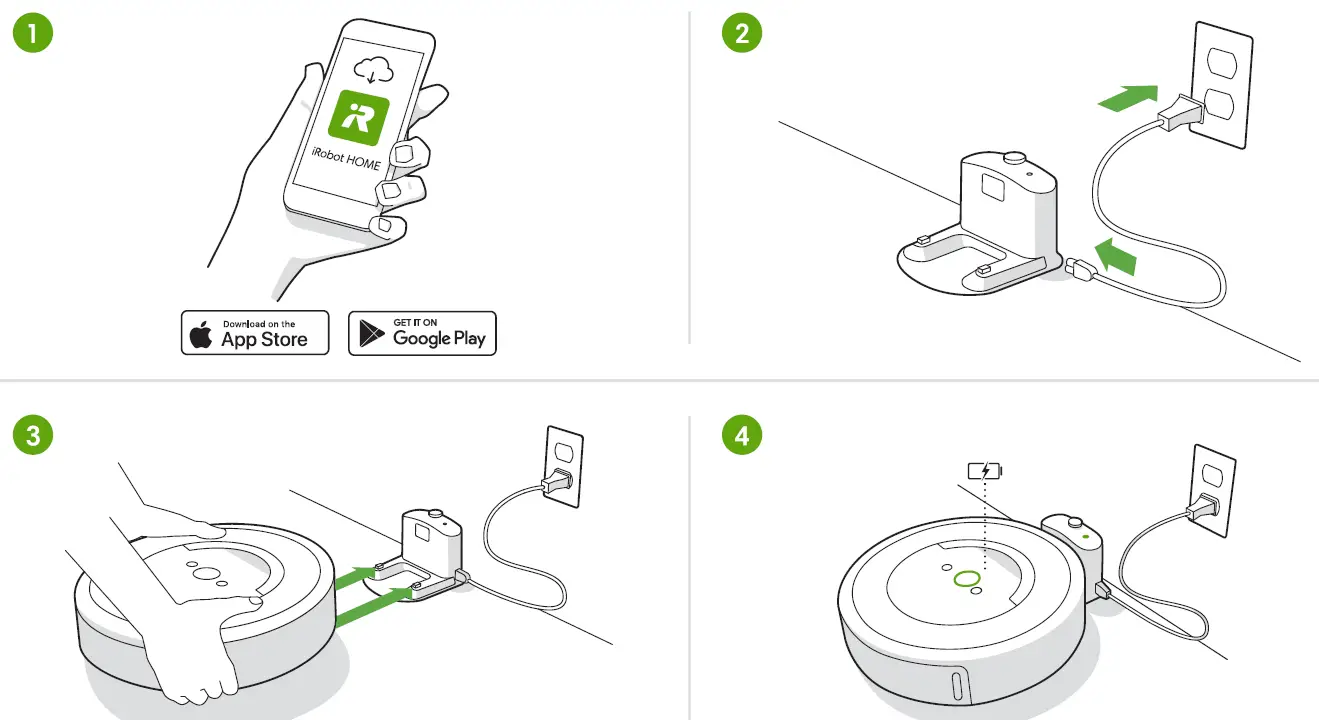 1

iR

iRobot HOME

Download on the
App Store

GET IT ON
Google Play

2

3

4