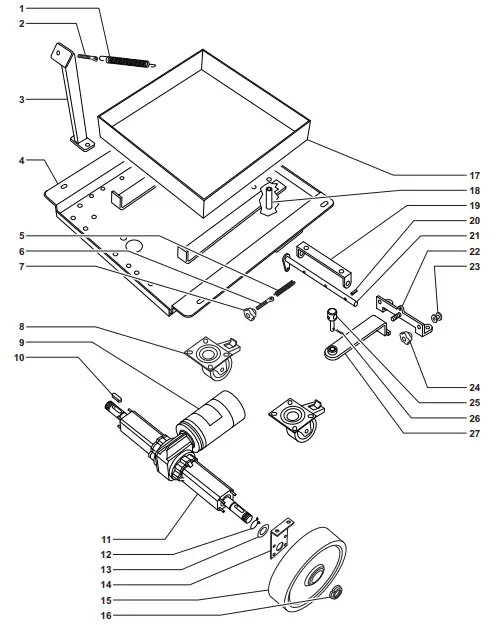 1
2
3
4
5
6
7
8
9
10
11
12
13
14
15
16
17
18
19
20
21
22
23
24
25
26
27