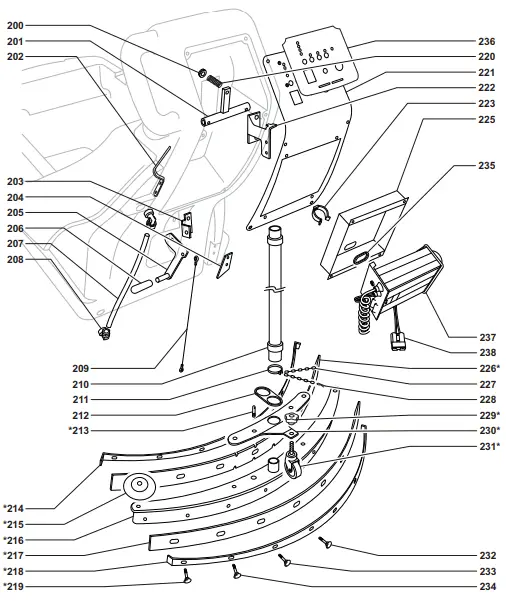 200
201
202
203
204
205
206
207
208
209
210
211
212
*213
*214
*215
*216
*217
*218
*219
236
220
221
222
223
225
235
237
238
226*
227
228
229*
230*
231*
232
233
234