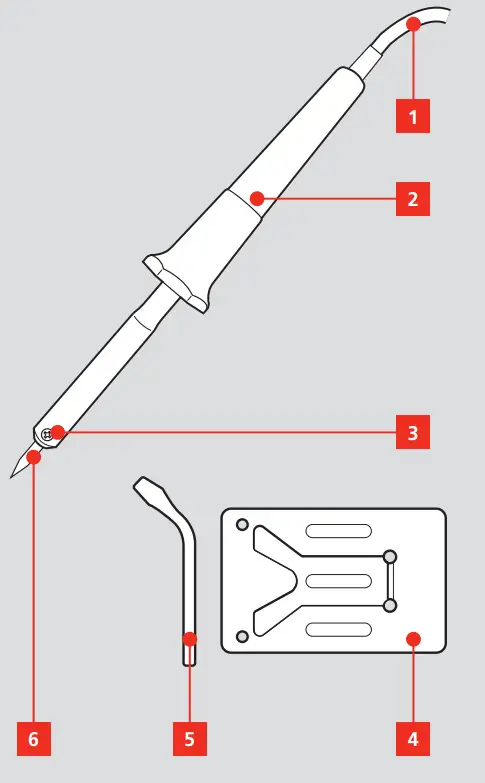 1

2

3

6

5

4