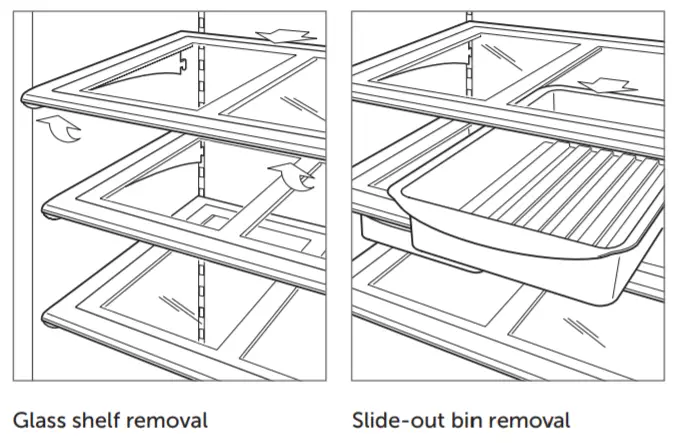 Glass shelf removal

Slide-out bin removal