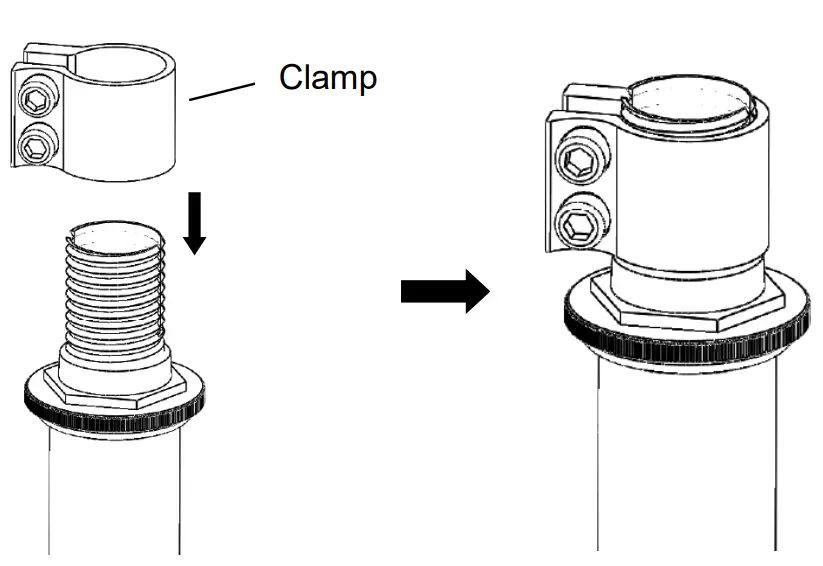 Clamp