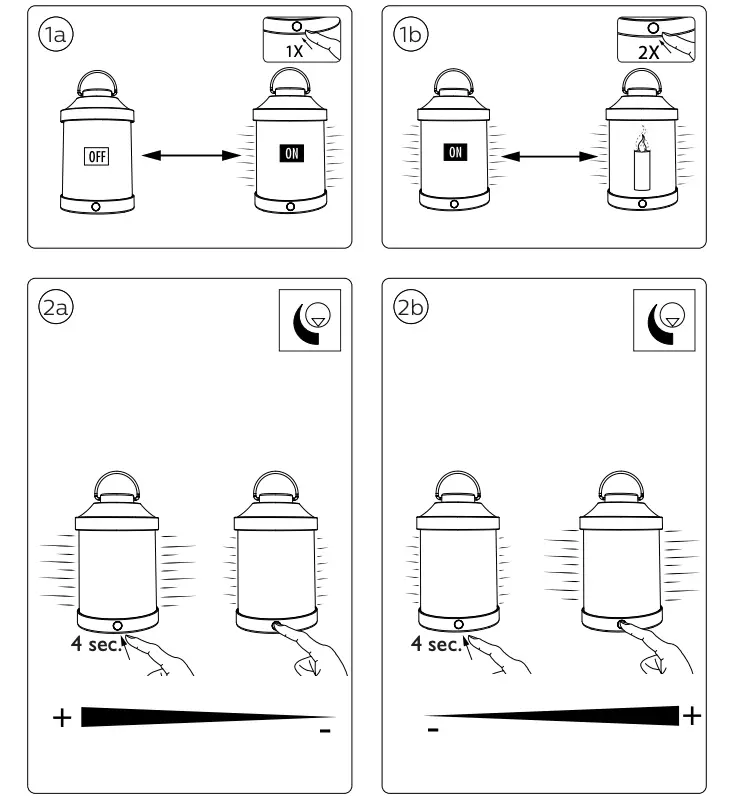 1a

1X

OFF

ON

1b

2X

ON

2a

4 sec.

+

-

2b

4 sec.

-

+