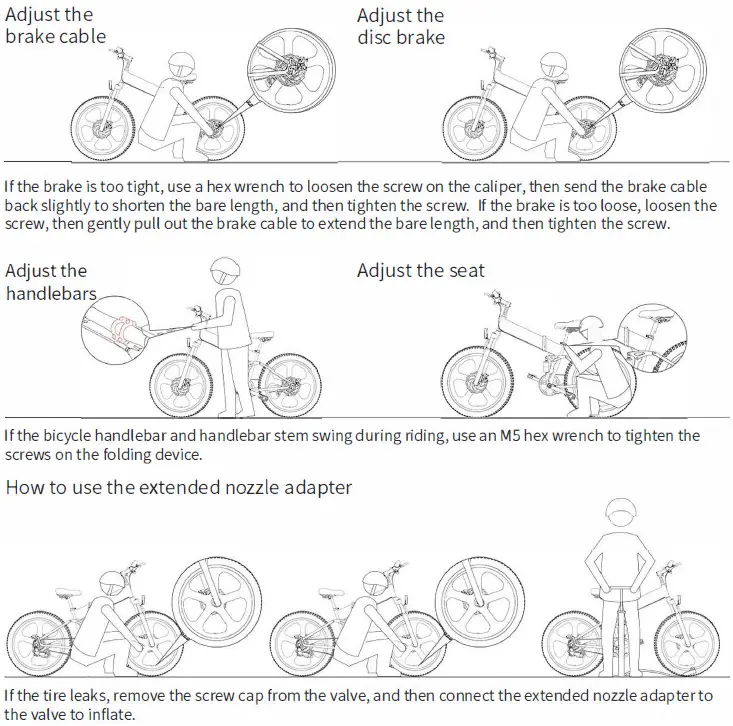 Adjust the brake cable

Adjust the disc brake

If the brake is too tight, use a hex wrench to loosen the screw on the caliper, then send the brake cable back slightly to shorten the bare length, and then tighten the screw. If the brake is too loose, loosen the screw, then gently pull out the brake cable to extend the bare length, and then tighten the screw.

Adjust the handlebars

Adjust the seat

If the bicycle handlebar and handlebar stem swing during riding, use an M5 hex wrench to tighten the screws on the folding device.

How to use the extended nozzle adapter

If the tire leaks, remove the screw cap from the valve, and then connect the extended nozzle adapter to the valve to inflate.