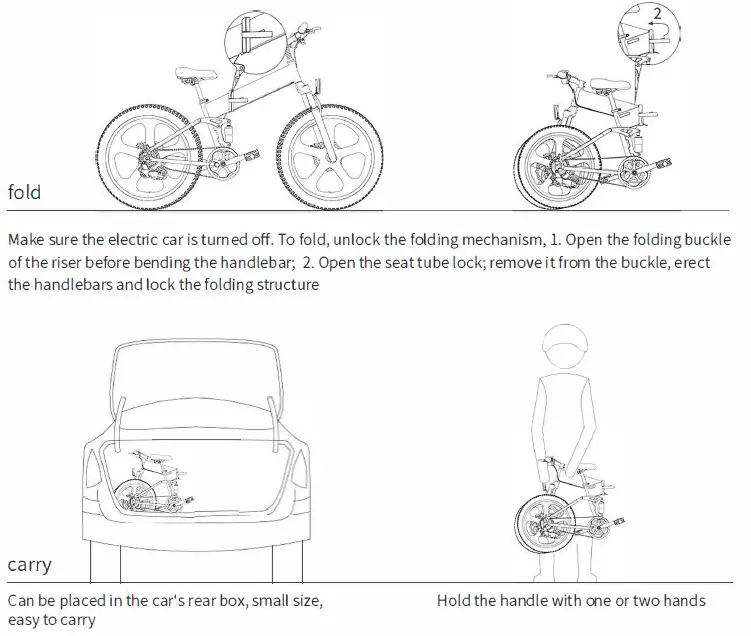 2

fold

Make sure the electric car is turned off. To fold, unlock the folding mechanism, 1. Open the folding buckle of the riser before bending the handlebar; 2. Open the seat tube lock; remove it from the buckle, erect the handlebars and lock the folding structure

carry

Can be placed in the car's rear box, small size, easy to carry

Hold the handle with one or two hands