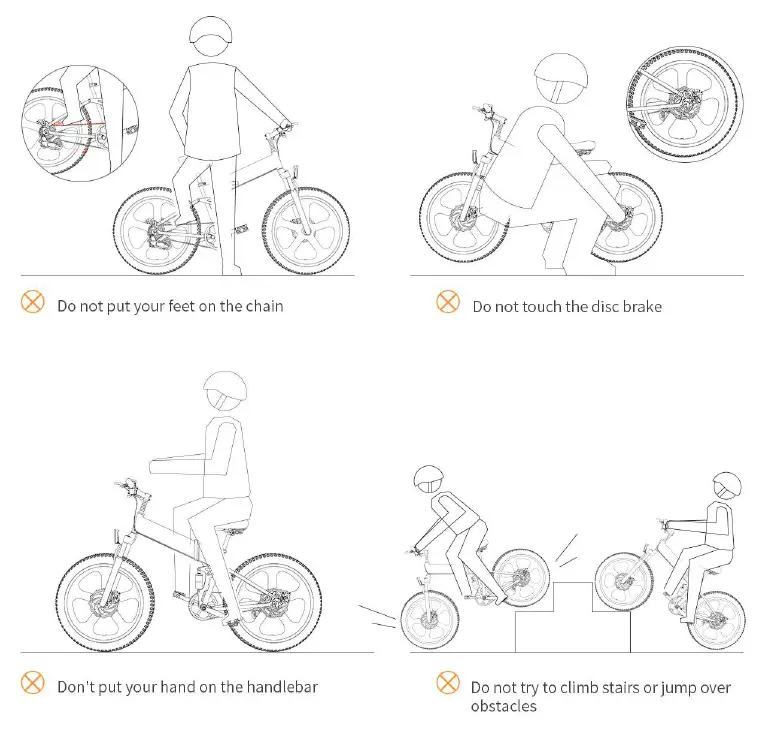 Do not put your feet on the chain

Do not touch the disc brake

Don't put your hand on the handlebar

Do not try to climb stairs or jump over obstacles