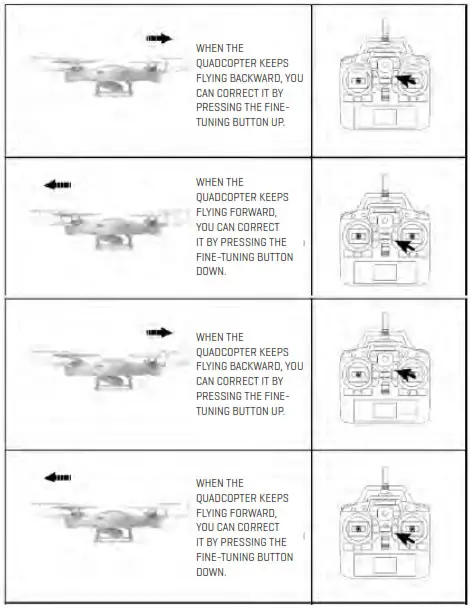 WHEN THE QUADCOPTER KEEPS FLYING BACKWARD, YOU CAN CORRECT IT BY PRESSING THE FINE-TUNING BUTTON UP.

WHEN THE QUADCOPTER KEEPS FLYING FORWARD, YOU CAN CORRECT IT BY PRESSING THE FINE-TUNING BUTTON DOWN.

WHEN THE QUADCOPTER KEEPS FLYING BACKWARD, YOU CAN CORRECT IT BY PRESSING THE FINE-TUNING BUTTON UP.

WHEN THE QUADCOPTER KEEPS FLYING FORWARD, YOU CAN CORRECT IT BY PRESSING THE FINE-TUNING BUTTON DOWN.