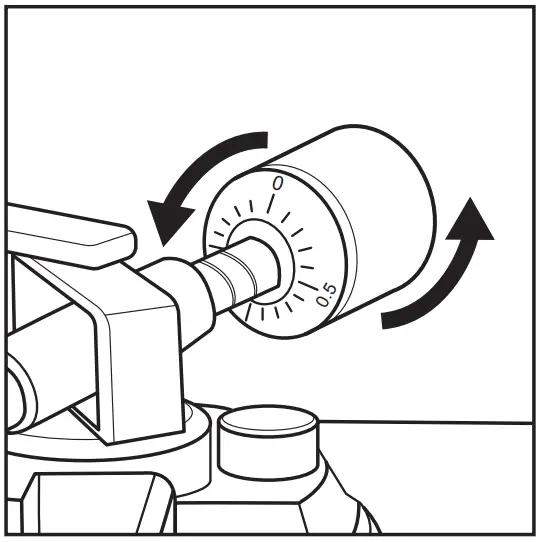 0
0.5