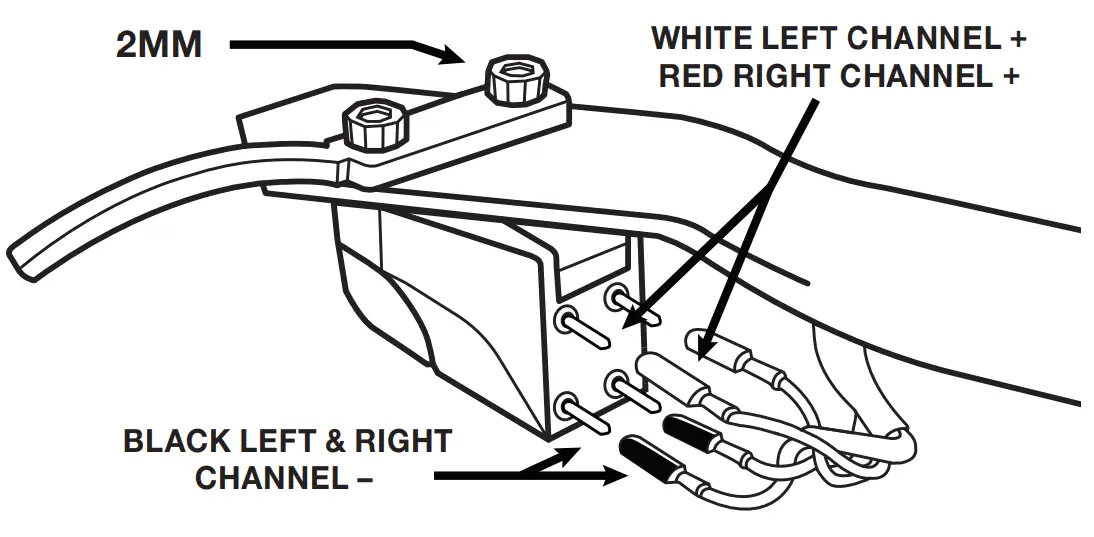 2MM

WHITE LEFT CHANNEL +
RED RIGHT CHANNEL +

BLACK LEFT & RIGHT
CHANNEL –