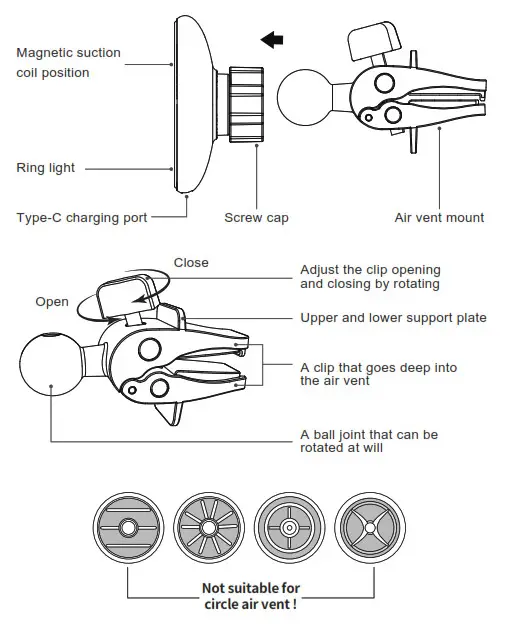 Magnetic suction coil position

Ring light

Type-C charging port

Screw cap

Air vent mount

Close

Open

Adjust the clip opening and closing by rotating

Upper and lower support plate

A clip that goes deep into the air vent

A ball joint that can be rotated at will

Not suitable for circle air vent !