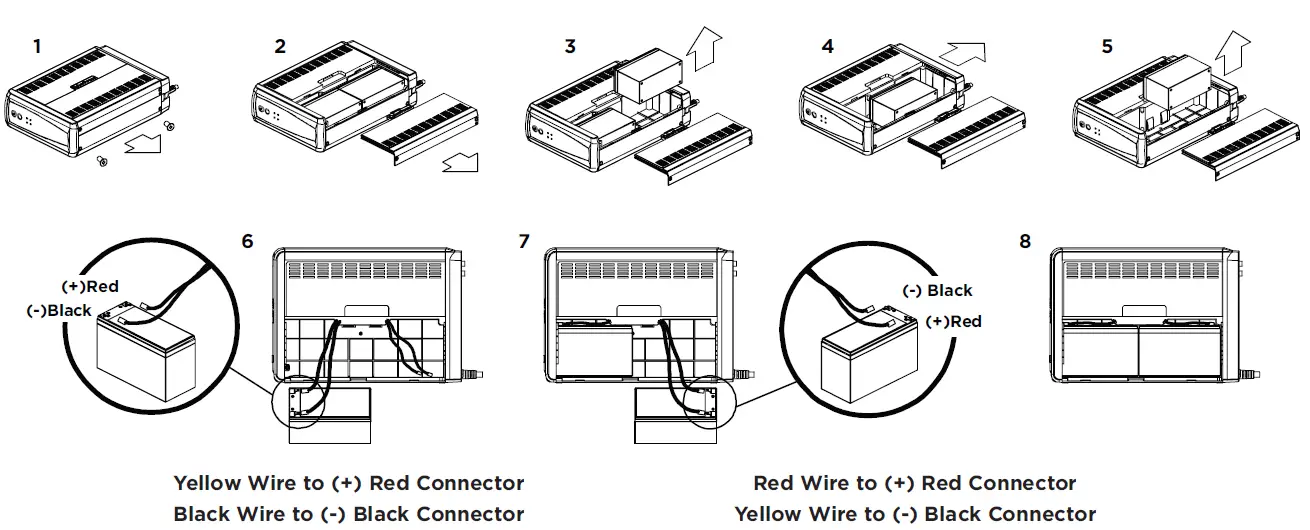 1

2

3

4

5

6

(+)Red
(-)Black

7

(-) Black
(+)Red

8

Yellow Wire to (+) Red Connector
Black Wire to (-) Black Connector

Red Wire to (+) Red Connector
Yellow Wire to (-) Black Connector